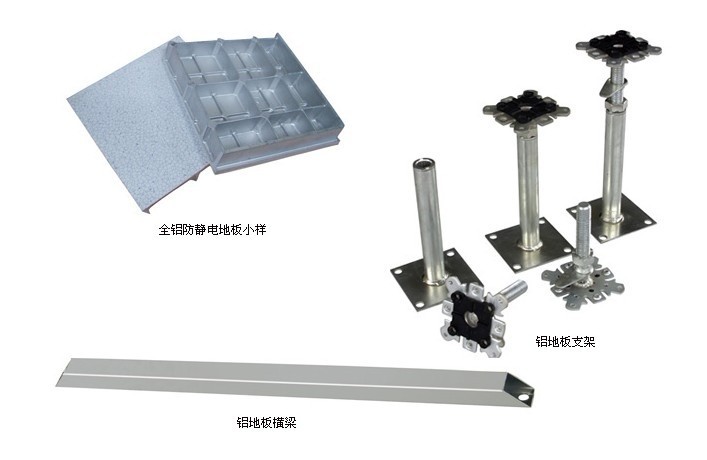 全铝防静电地板小样

铝地板支架

铝地板横梁